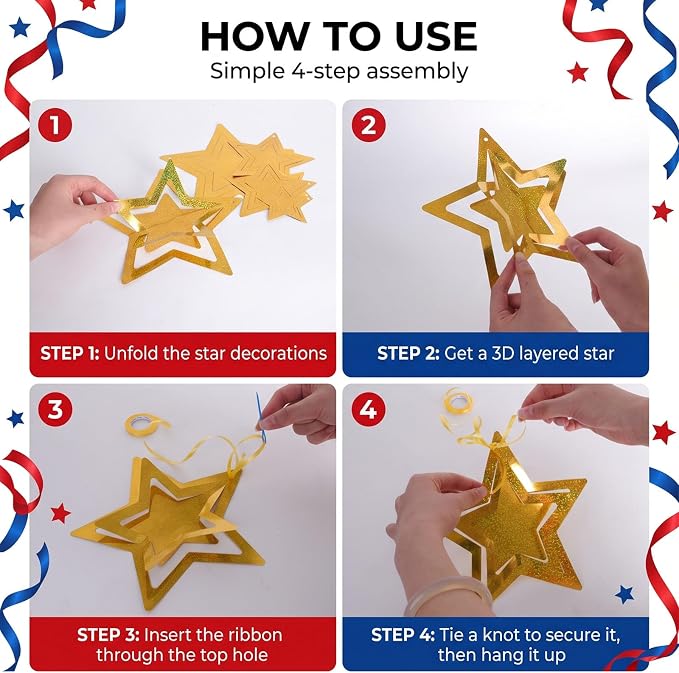 HOW TO USE
Simple 4-step assembly

1

STEP 1: Unfold the star decorations

2

STEP 2: Get a 3D layered star

3

STEP 3: Insert the ribbon through the top hole

4

STEP 4: Tie a knot to secure it, then hang it up